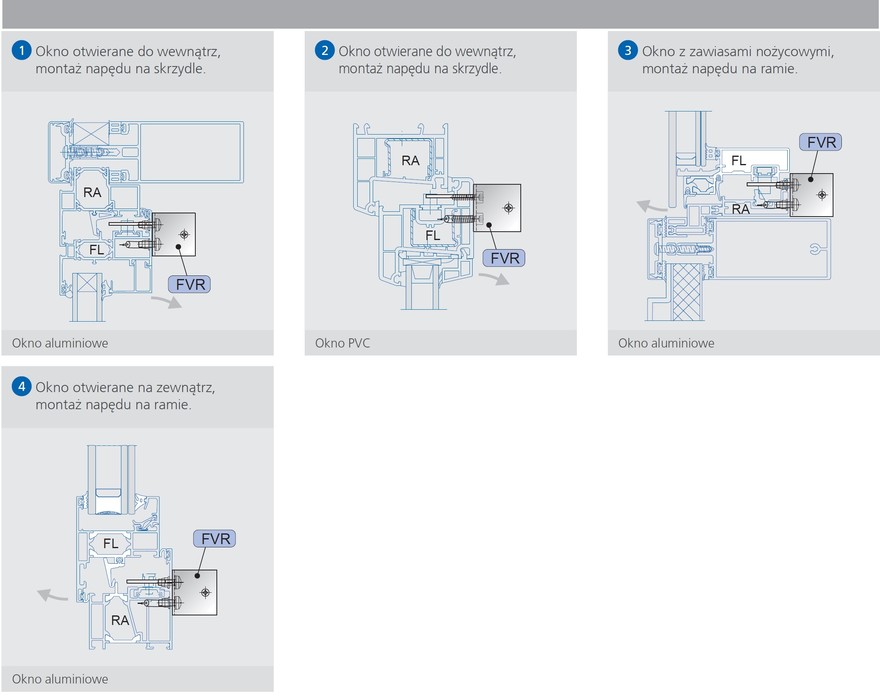 1 Okno otwierane do wewnątrz, montaż napędu na skrzydle.

RA
FL
FVR

Okno aluminiowe

2 Okno otwierane do wewnątrz, montaż napędu na skrzydle.

RA
FL
FVR

Okno PVC

3 Okno z zawiasami nożycowymi, montaż napędu na ramie.

FVR
FL
RA

Okno aluminiowe

4 Okno otwierane na zewnątrz, montaż napędu na ramie.

FL
FVR
RA

Okno aluminiowe